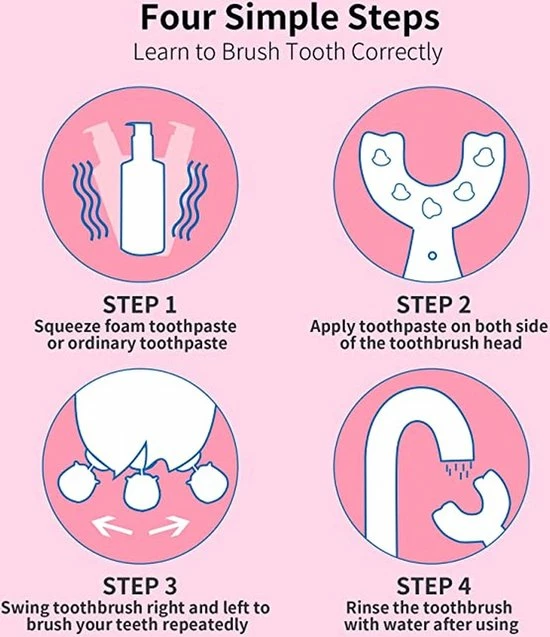 Four Simple Steps
Learn to Brush Tooth Correctly

STEP 1
Squeeze foam toothpaste or ordinary toothpaste

STEP 2
Apply toothpaste on both side of the toothbrush head

STEP 3
Swing toothbrush right and left to brush your teeth repeatedly

STEP 4
Rinse the toothbrush with water after using