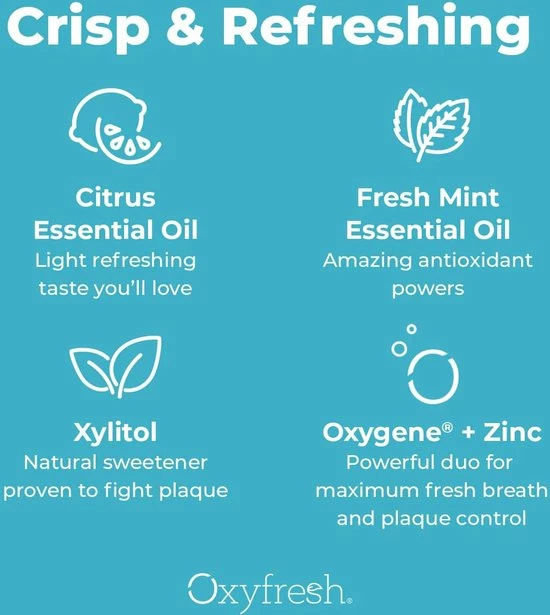 Crisp & Refreshing

Citrus Essential Oil
Light refreshing taste you'll love

Fresh Mint Essential Oil
Amazing antioxidant powers

Xylitol
Natural sweetener proven to fight plaque

Oxygene® + Zinc
Powerful duo for maximum fresh breath and plaque control

Oxyfresh.