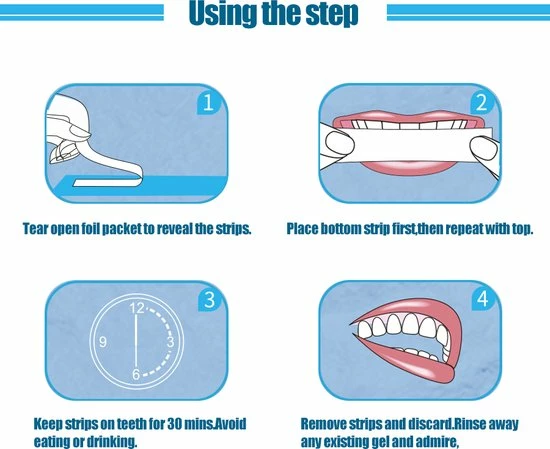 Using the step

1

Tear open foil packet to reveal the strips.

2

Place bottom strip first,then repeat with top.

3

12
3
6
9

Keep strips on teeth for 30 mins.Avoid eating or drinking.

4

Remove strips and discard.Rinse away any existing gel and admire,